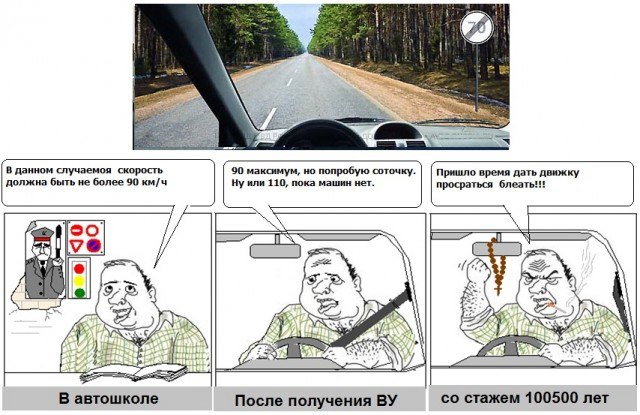 70

В данном случаемоя скорость должна быть не более 90 км/ч

90 максимум, но попробую соточку. Ну или 110, пока машин нет.

Пришло время дать движку просраться блеать!!!

В автошколе

После получения ВУ

со стажем 100500 лет